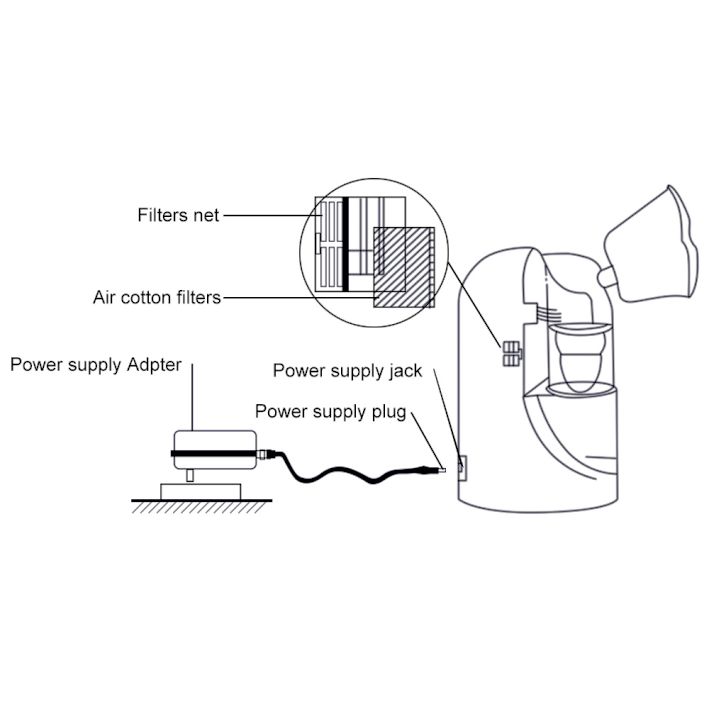 Filters net

Air cotton filters

Power supply Adpter

Power supply jack

Power supply plug